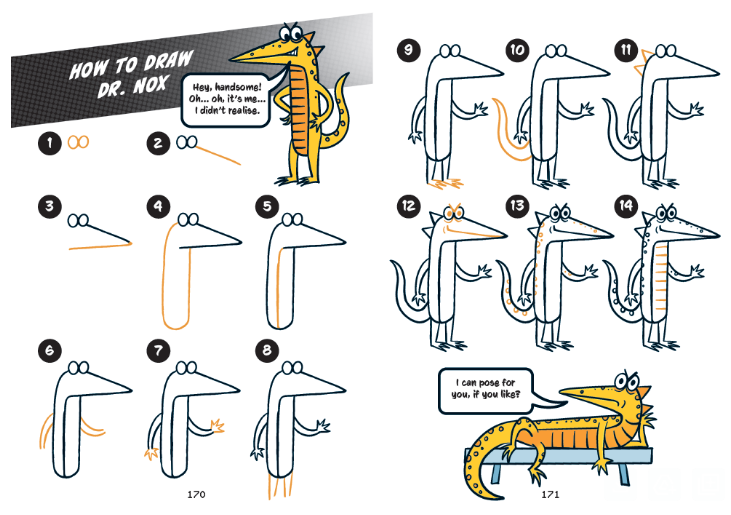 HOW TO DRAW DR. NOX

Hey, handsome! Oh... oh, it's me... I didn't realise.

1

2

3

4

5

6

7

8

170

9

10

11

12

13

14

I can pose for you, if you like?

171